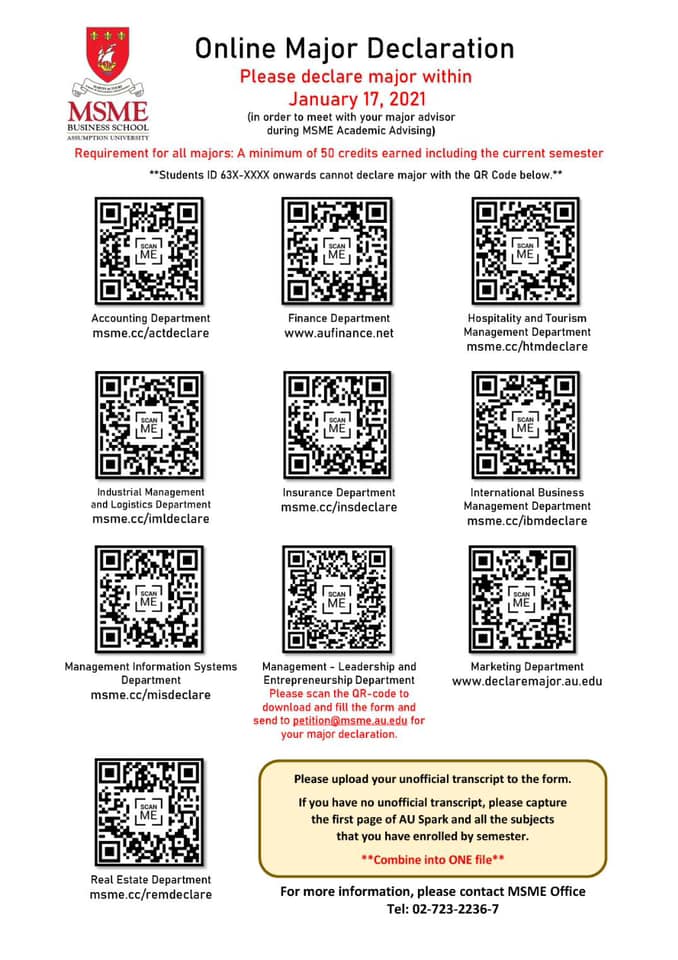 MSME
BUSINESS SCHOOL
ASSUMPTION UNIVERSITY

Online Major Declaration
Please declare major within
January 17, 2021
(in order to meet with your major advisor during MSME Academic Advising)

Requirement for all majors: A minimum of 50 credits earned including the current semester

**Students ID 63X-XXXX onwards cannot declare major with the QR Code below.**

SCAN ME
Accounting Department
msme.cc/actdeclare

SCAN ME
Finance Department
www.aufinance.net

SCAN ME
Hospitality and Tourism Management Department
msme.cc/htmdeclare

SCAN ME
Industrial Management and Logistics Department
msme.cc/imldeclare

SCAN ME
Insurance Department
msme.cc/insdeclare

SCAN ME
International Business Management Department
msme.cc/ibmdeclare

SCAN ME
Management Information Systems Department
msme.cc/misdeclare

SCAN ME
Management - Leadership and Entrepreneurship Department
Please scan the QR-code to download and fill the form and send to petition@msme.au.edu for your major declaration.

SCAN ME
Marketing Department
www.declaremajor.au.edu

SCAN ME
Real Estate Department
msme.cc/remdeclare

Please upload your unofficial transcript to the form.
If you have no unofficial transcript, please capture the first page of AU Spark and all the subjects that you have enrolled by semester.
**Combine into ONE file**

For more information, please contact MSME Office
Tel: 02-723-2236-7